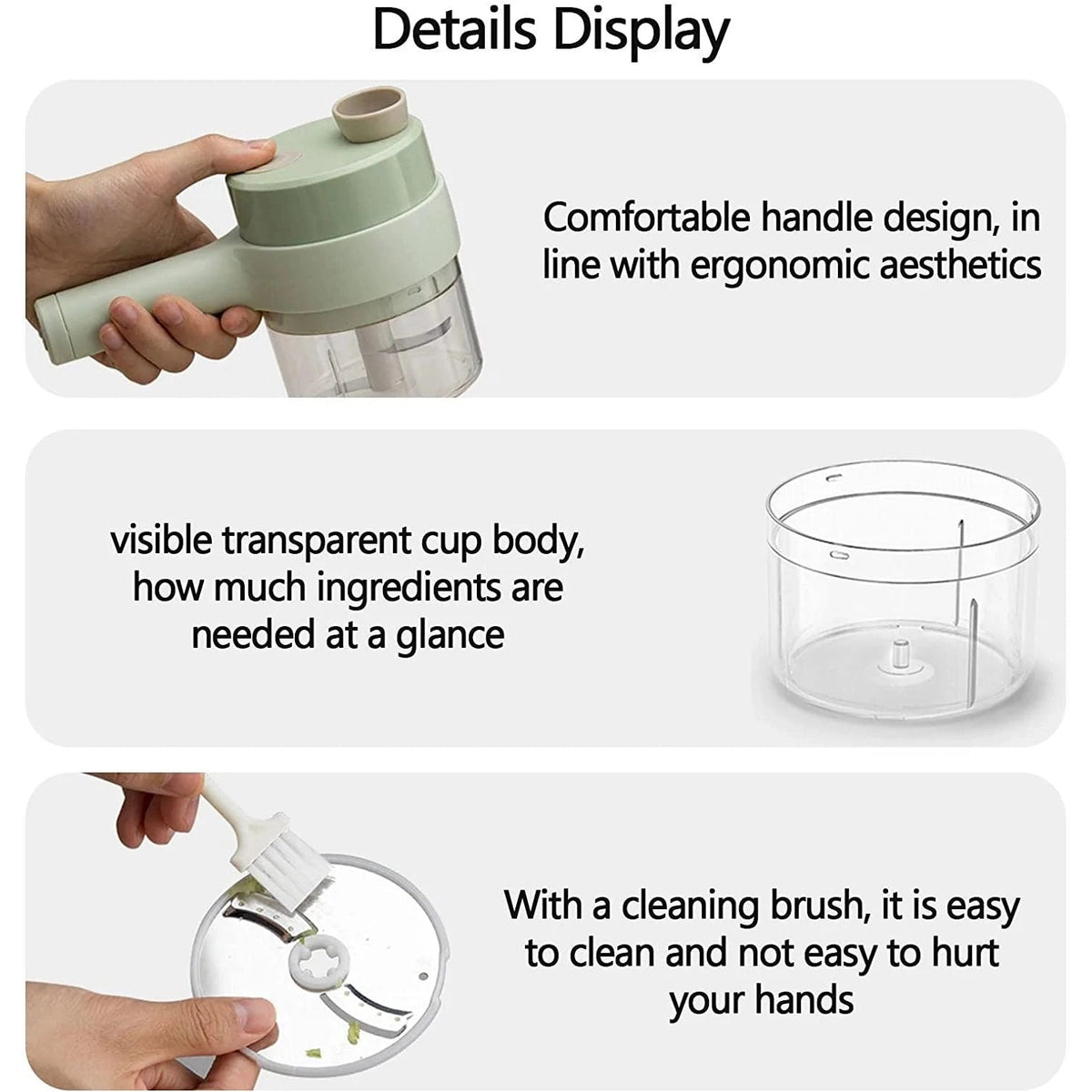 Details Display

Comfortable handle design, in line with ergonomic aesthetics

visible transparent cup body, how much ingredients are needed at a glance

With a cleaning brush, it is easy to clean and not easy to hurt your hands